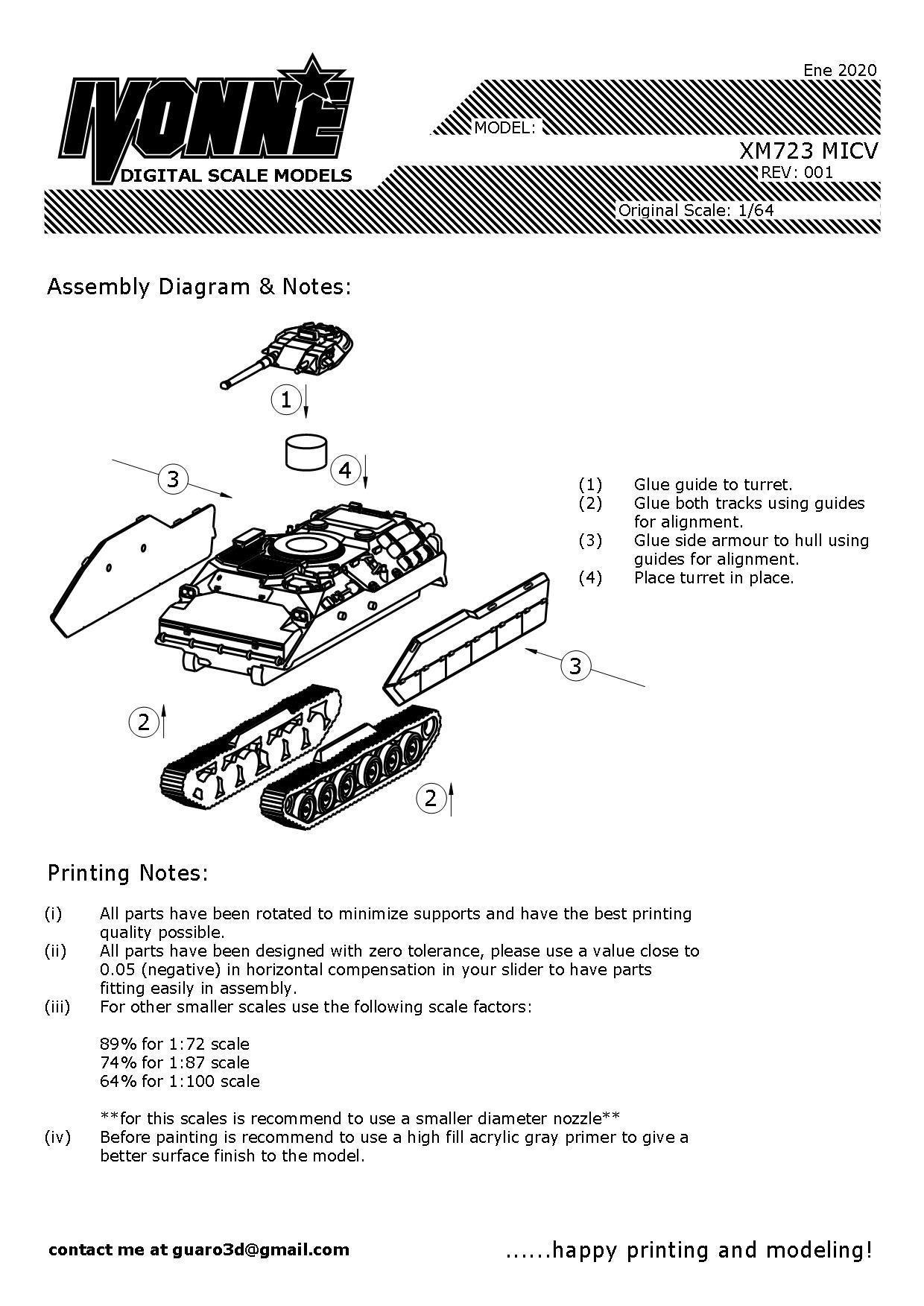 IVONNE
DIGITAL SCALE MODELS

Ene 2020

MODEL:

XM723 MICV

REV: 001

Original Scale: 1/64

Assembly Diagram & Notes:

1

4

3

3

2

2

(1) Glue guide to turret.
(2) Glue both tracks using guides for alignment.
(3) Glue side armour to hull using guides for alignment.
(4) Place turret in place.

Printing Notes:

(i) All parts have been rotated to minimize supports and have the best printing quality possible.
(ii) All parts have been designed with zero tolerance, please use a value close to 0.05 (negative) in horizontal compensation in your slider to have parts fitting easily in assembly.
(iii) For other smaller scales use the following scale factors:

89% for 1:72 scale
74% for 1:87 scale
64% for 1:100 scale

**for this scales is recommend to use a smaller diameter nozzle**
(iv) Before painting is recommend to use a high fill acrylic gray primer to give a better surface finish to the model.

contact me at guaro3d@gmail.com

......happy printing and modeling!